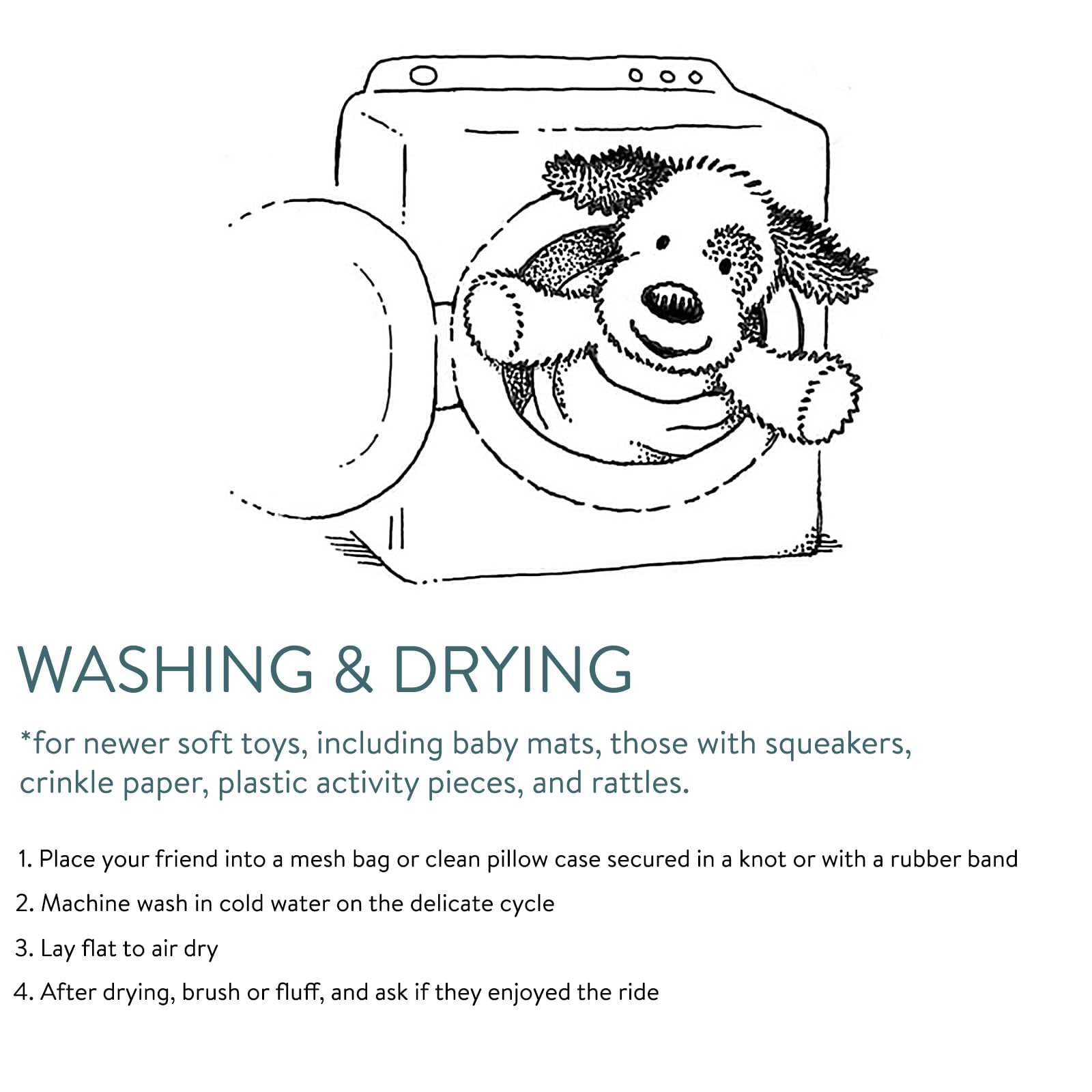 WASHING & DRYING

*for newer soft toys, including baby mats, those with squeakers, crinkle paper, plastic activity pieces, and rattles.

1. Place your friend into a mesh bag or clean pillow case secured in a knot or with a rubber band

2. Machine wash in cold water on the delicate cycle

3. Lay flat to air dry

4. After drying, brush or fluff, and ask if they enjoyed the ride